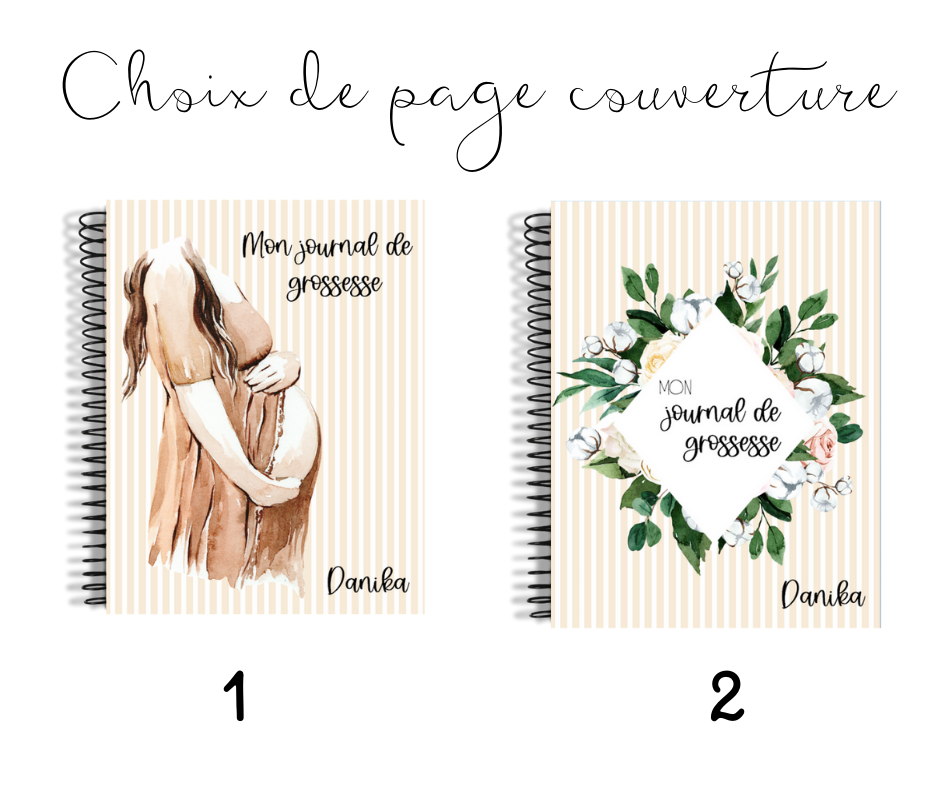 Choix de page couverture

Mon journal de grossesse

Danika

1

MON journal de grossesse

Danika

2